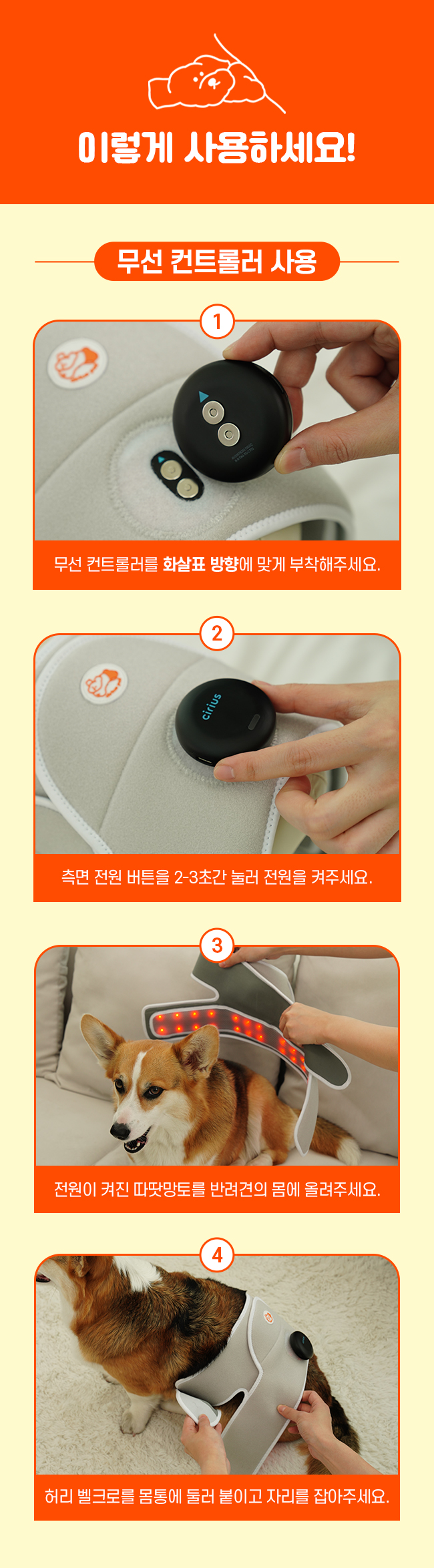 이렇게 사용하세요!

무선 컨트롤러 사용

1

무선 컨트롤러를 화살표 방향에 맞게 부착해주세요.

2

cirius

측면 전원 버튼을 2-3초간 눌러 전원을 켜주세요.

3

전원이 켜진 따땃망토를 반려견의 몸에 올려주세요.

4

허리 벨크로를 몸통에 둘러 붙이고 자리를 잡아주세요.